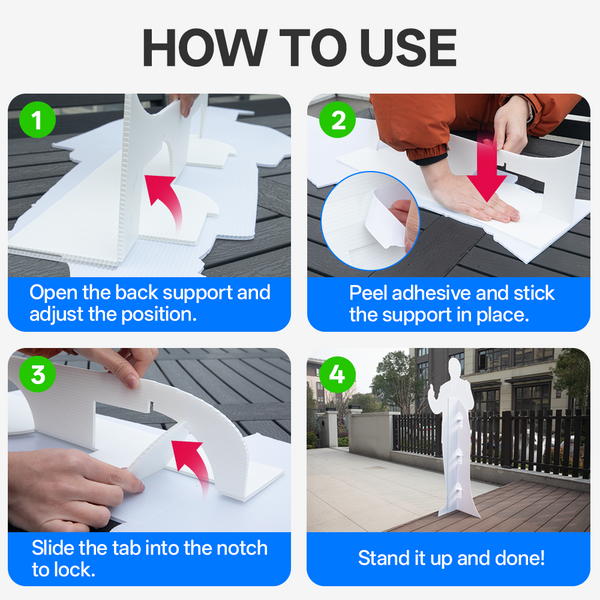 HOW TO USE

1
Open the back support and adjust the position.

2
Peel adhesive and stick the support in place.

3
Slide the tab into the notch to lock.

4
Stand it up and done!